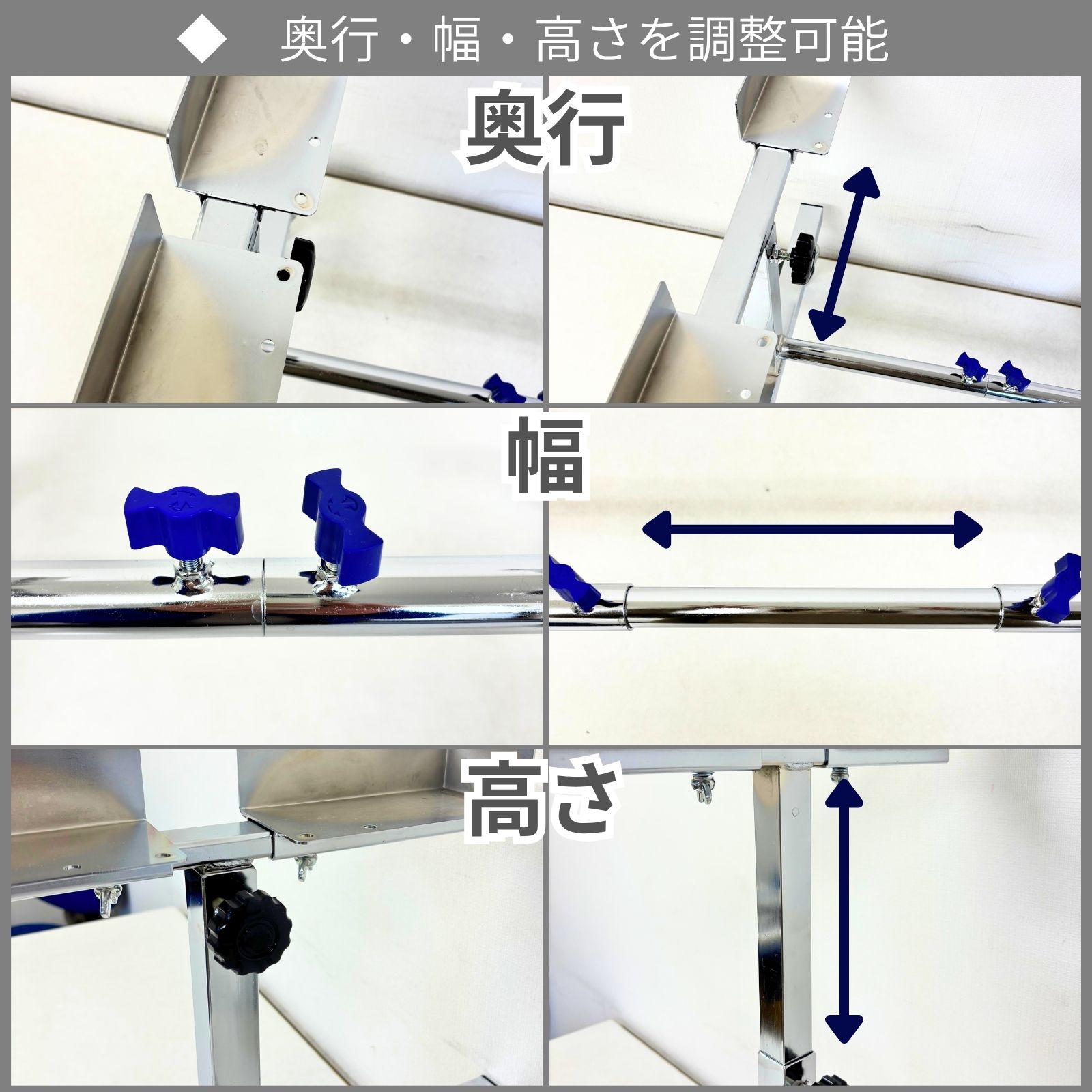 ◆　奥行・幅・高さを調整可能

奥行

幅

高さ