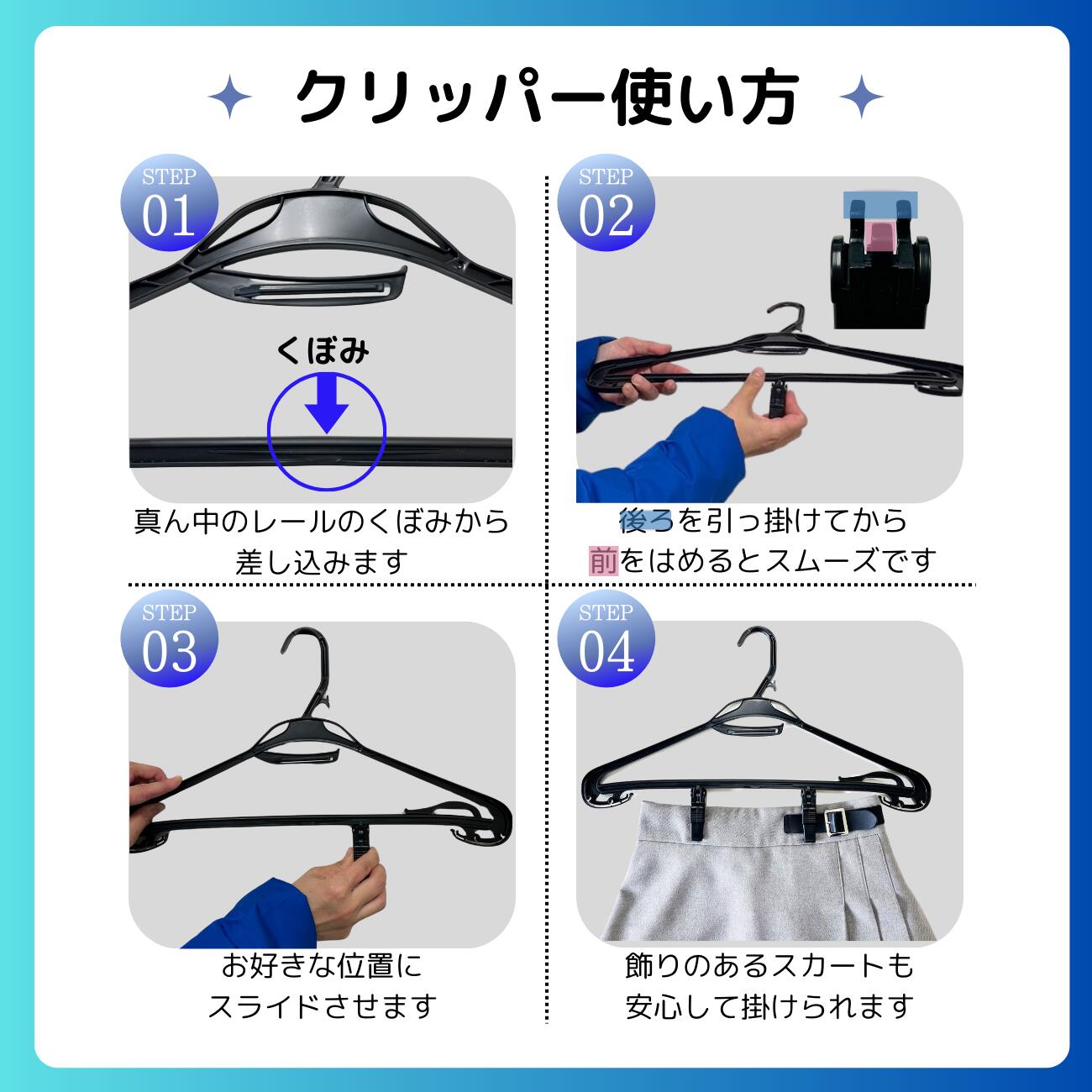 クリッパー使い方

STEP 01

くぼみ

真ん中のレールのくぼみから差し込みます

STEP 02

後ろを引っ掛けてから前をはめるとスムーズです

STEP 03

お好きな位置にスライドさせます

STEP 04

飾りのあるスカートも安心して掛けられます