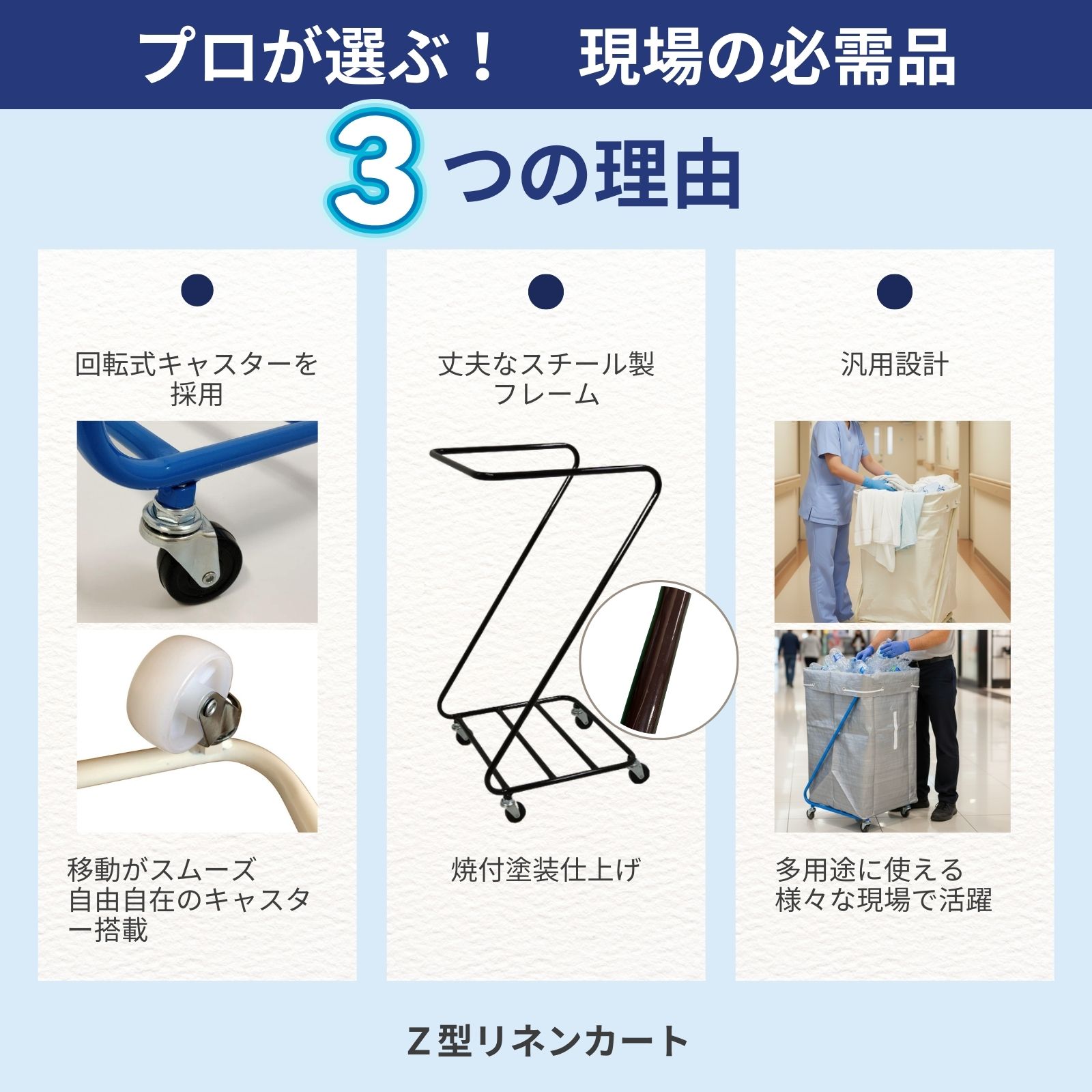 プロが選ぶ！　現場の必需品

3つの理由

回転式キャスターを採用

移動がスムーズ
自由自在のキャスター搭載

丈夫なスチール製フレーム

焼付塗装仕上げ

汎用設計

多用途に使える
様々な現場で活躍

Z型リネンカート